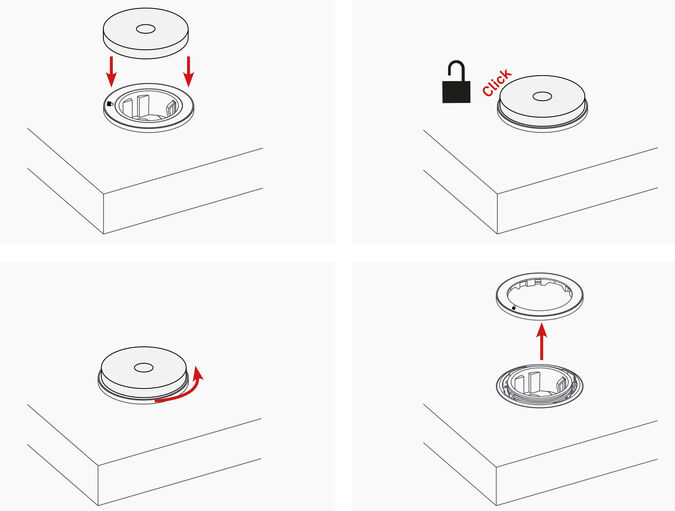 Click